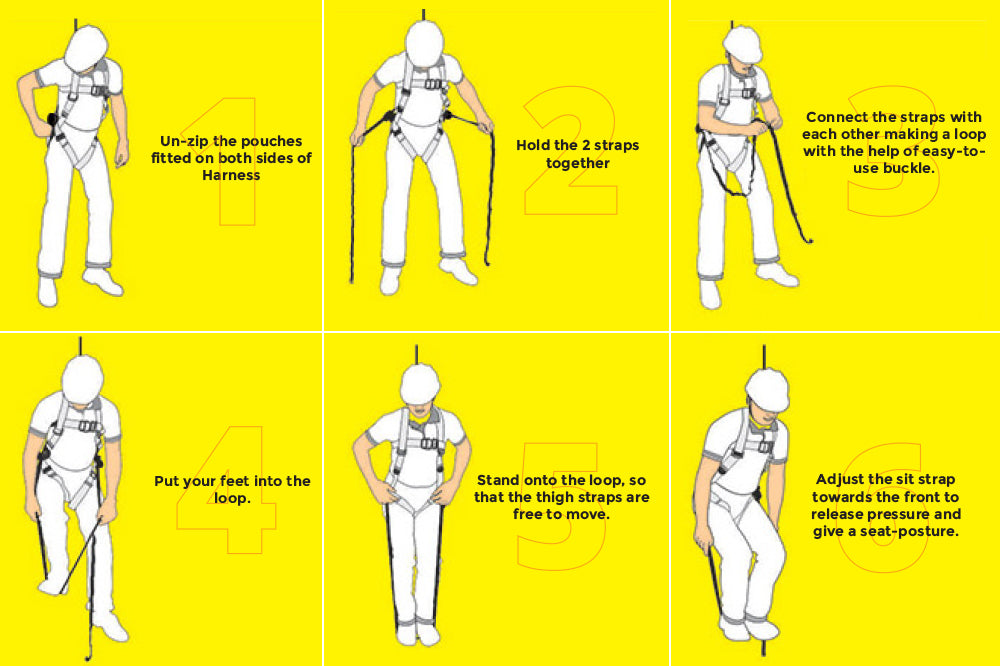 1

Un-zip the pouches fitted on both sides of Harness

2

Hold the 2 straps together

3

Connect the straps with each other making a loop with the help of easy-to-use buckle.

4

Put your feet into the loop.

5

Stand onto the loop, so that the thigh straps are free to move.

6

Adjust the sit strap towards the front to release pressure and give a seat-posture.