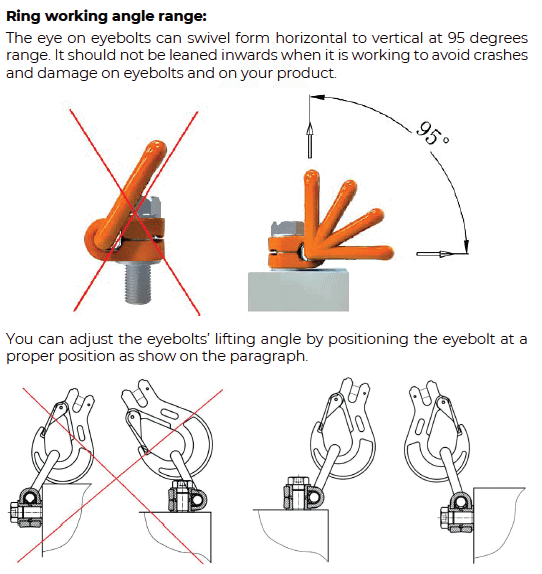 **Ring working angle range:**

The eye on eyebolts can swivel form horizontal to vertical at 95 degrees range. It should not be leaned inwards when it is working to avoid crashes and damage on eyebolts and on your product.

95°

You can adjust the eyebolts' lifting angle by positioning the eyebolt at a proper position as show on the paragraph.