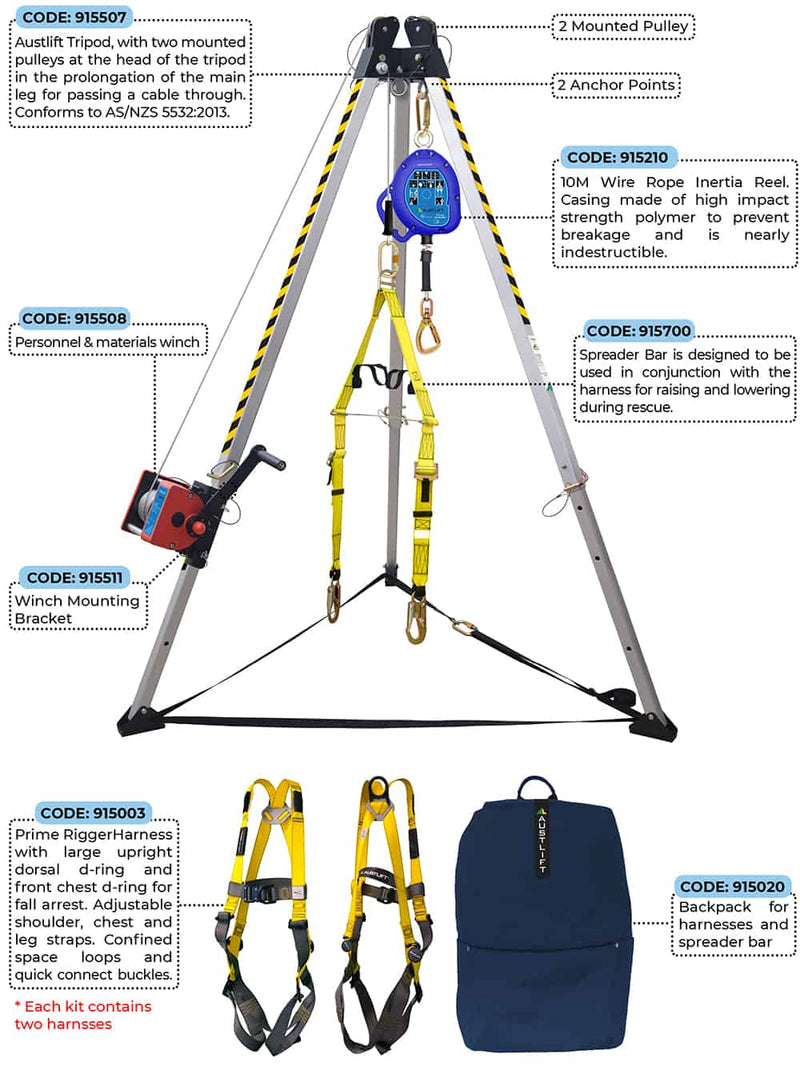 CODE: 915507
Austlift Tripod, with two mounted pulleys at the head of the tripod in the prolongation of the main leg for passing a cable through. Conforms to AS/NZS 5532:2013.

2 Mounted Pulley

2 Anchor Points

CODE: 915210
10M Wire Rope Inertia Reel. Casing made of high impact strength polymer to prevent breakage and is nearly indestructible.

CODE: 915508
Personnel & materials winch

CODE: 915700
Spreader Bar is designed to be used in conjunction with the harness for raising and lowering during rescue.

CODE: 915511
Winch Mounting Bracket

CODE: 915003
Prime RiggerHarness with large upright dorsal d-ring and front chest d-ring for fall arrest. Adjustable shoulder, chest and leg straps. Confined space loops and quick connect buckles.

* Each kit contains two harnsses

AUSTLIFT

AUSTLIFT

CODE: 915020
Backpack for harnesses and spreader bar